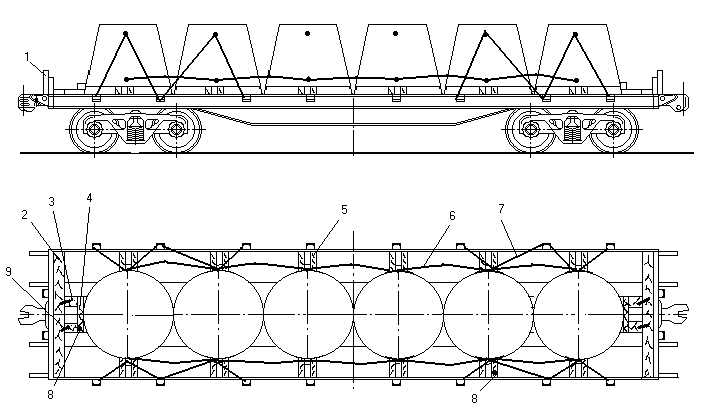 1

2
3
4
5
6
7
9
8
8